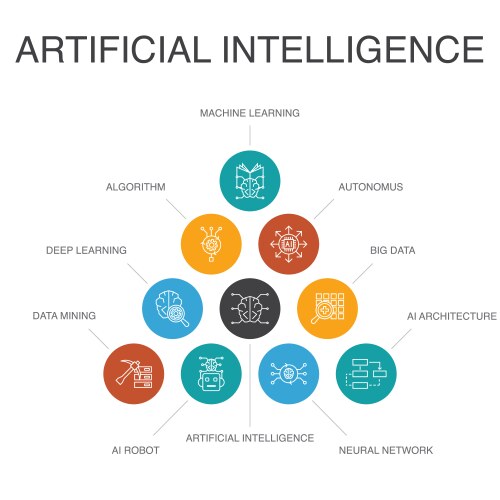 ARTIFICIAL INTELLIGENCE

MACHINE LEARNING

ALGORITHM

AUTONOMUS

AI

DEEP LEARNING

BIG DATA

DATA MINING

AI ARCHITECTURE

AI ROBOT

ARTIFICIAL INTELLIGENCE

NEURAL NETWORK