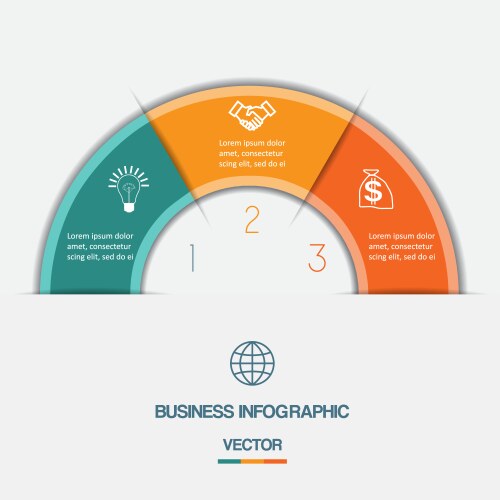 Lorem ipsum dolor amet, consectetur scing elit, sed do ei

Lorem ipsum dolor amet, consectetur scing elit, sed do ei

$

Lorem ipsum dolor amet, consectetur scing elit, sed do ei

1

2

3

BUSINESS INFOGRAPHIC

VECTOR