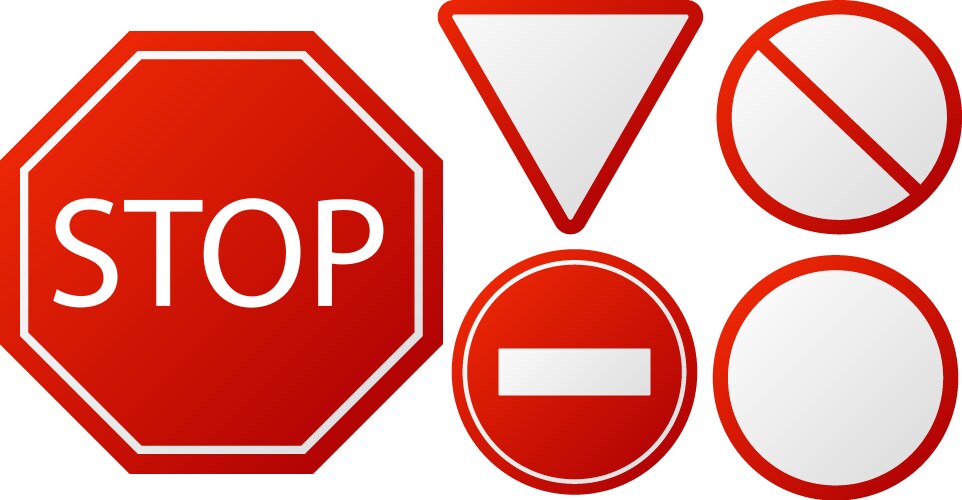 STOP