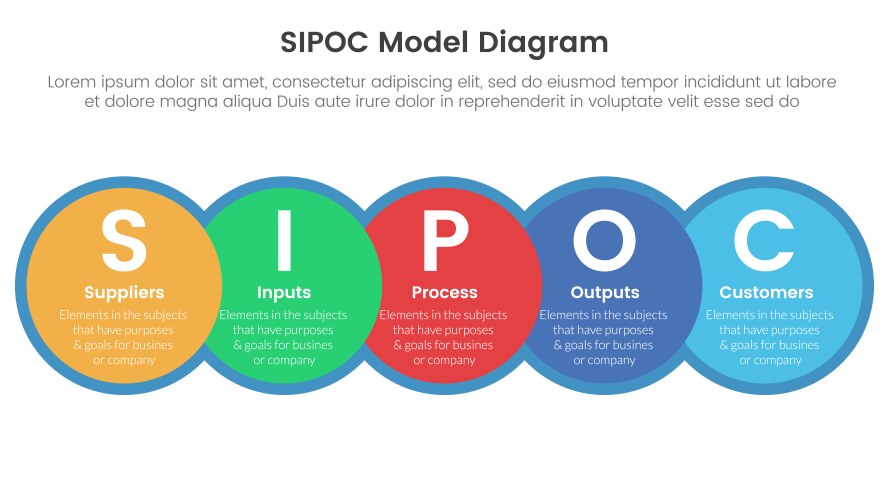 SIPOC Model Diagram

Lorem ipsum dolor sit amet, consectetur adipiscing elit, sed do eiusmod tempor incididunt ut labore et dolore magna aliqua Duis aute irure dolor in reprehenderit in voluptate velit esse sed do

S
Suppliers
Elements in the subjects that have purposes & goals for busines or company

I
Inputs
Elements in the subjects that have purposes & goals for busines or company

P
Process
Elements in the subjects that have purposes & goals for busines or company

O
Outputs
Elements in the subjects that have purposes & goals for busines or company

C
Customers
Elements in the subjects that have purposes & goals for busines or company