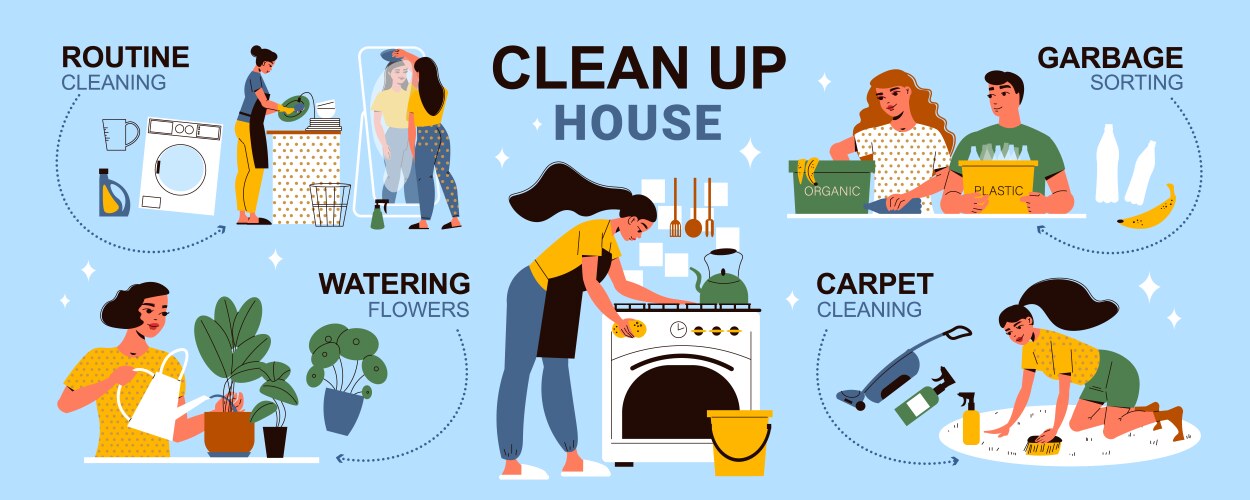 CLEAN UP
HOUSE

ROUTINE
CLEANING

GARBAGE
SORTING

ORGANIC

PLASTIC

WATERING
FLOWERS

CARPET
CLEANING