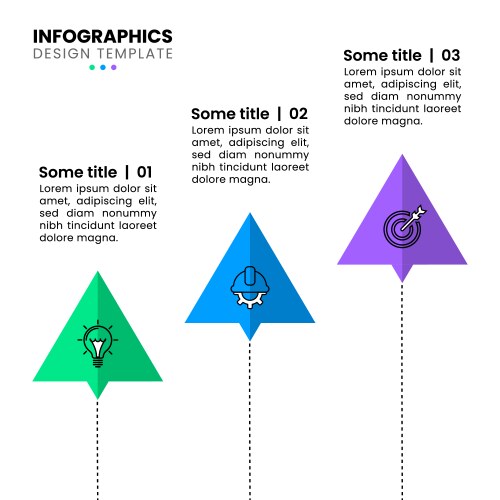 INFOGRAPHICS
DESIGN TEMPLATE

Some title | 01
Lorem ipsum dolor sit amet, adipiscing elit, sed diam nonummy nibh tincidunt laoreet dolore magna.

Some title | 02
Lorem ipsum dolor sit amet, adipiscing elit, sed diam nonummy nibh tincidunt laoreet dolore magna.

Some title | 03
Lorem ipsum dolor sit amet, adipiscing elit, sed diam nonummy nibh tincidunt laoreet dolore magna.