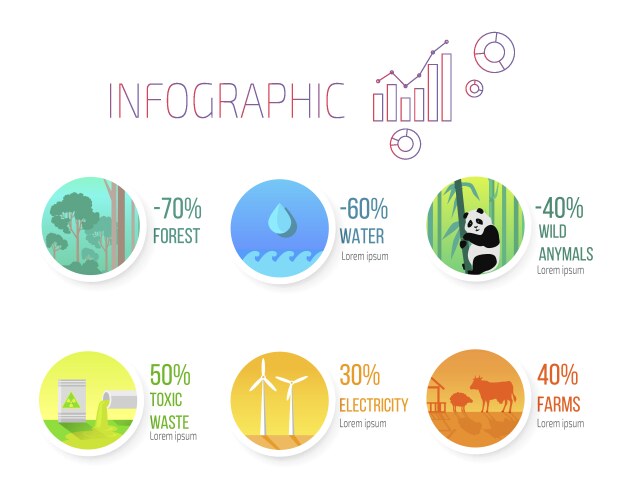 INFOGRAPHIC

-70%
FOREST

-60%
WATER
Lorem ipsum

-40%
WILD ANYMALS
Lorem ipsum

50%
TOXIC WASTE
Lorem ipsum

30%
ELECTRICITY
Lorem ipsum

40%
FARMS
Lorem ipsum