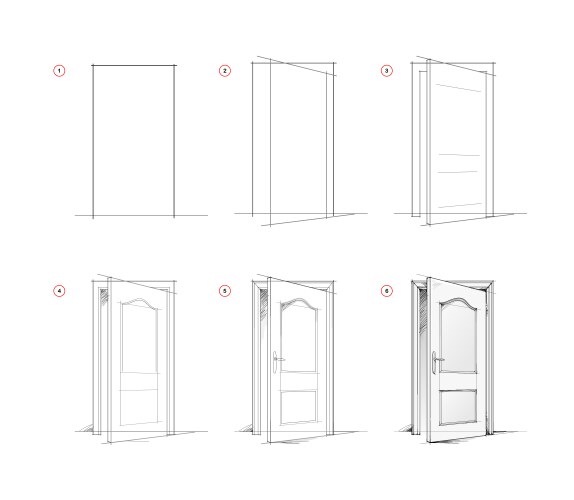 1

2

3

4

5

6