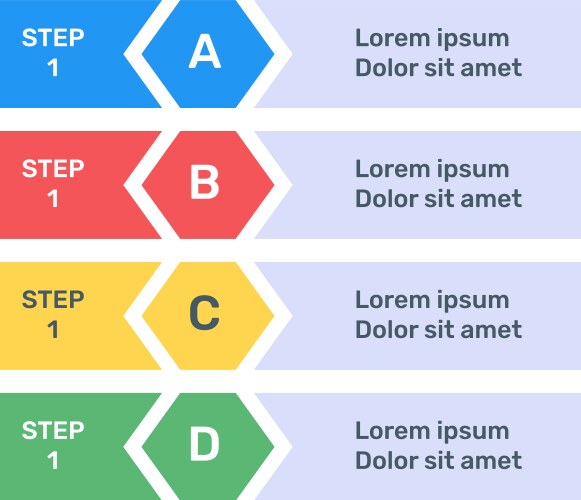 STEP 1

A

Lorem ipsum
Dolor sit amet

STEP 1

B

Lorem ipsum
Dolor sit amet

STEP 1

C

Lorem ipsum
Dolor sit amet

STEP 1

D

Lorem ipsum
Dolor sit amet