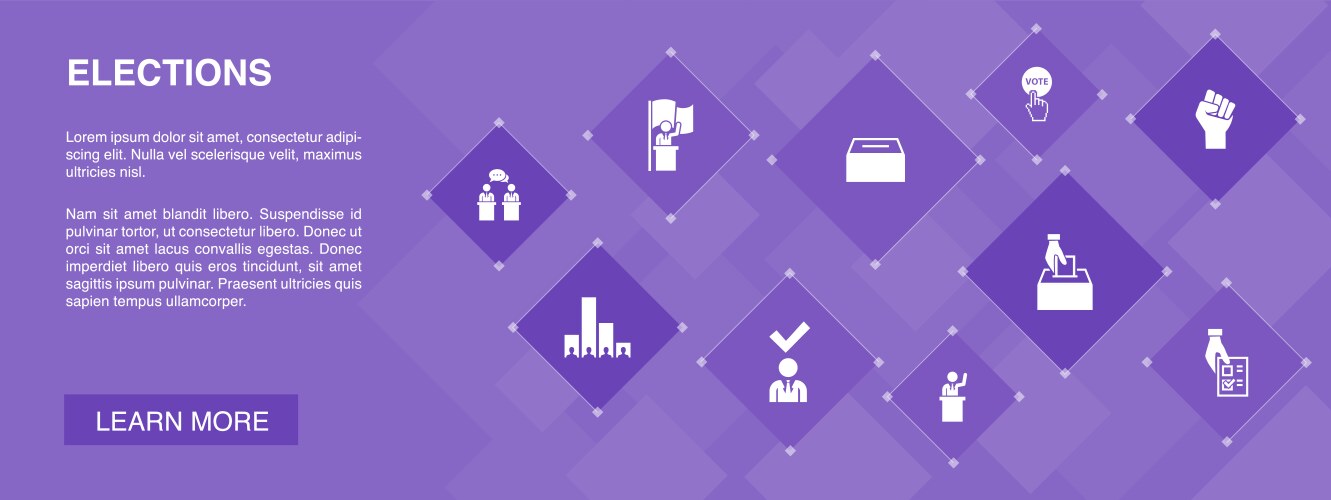 ELECTIONS

Lorem ipsum dolor sit amet, consectetur adipiscing elit. Nulla vel scelerisque velit, maximus ultricies nisl.

Nam sit amet blandit libero. Suspendisse id pulvinar tortor, ut consectetur libero. Donec ut orci sit amet lacus convallis egestas. Donec imperdiet libero quis eros tincidunt, sit amet sagittis ipsum pulvinar. Praesent ultricies quis sapien tempus ullamcorper.

LEARN MORE

VOTE