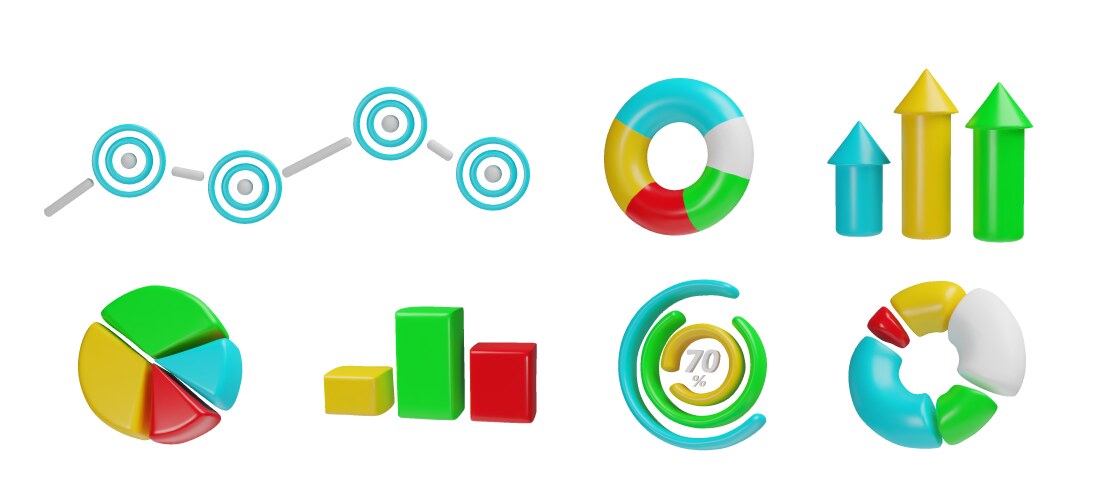 70
%