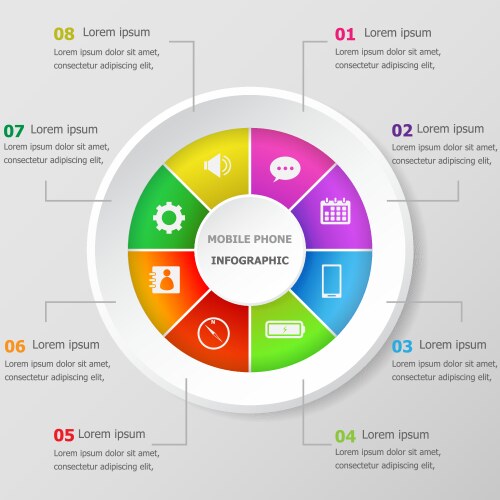 08 Lorem ipsum
Lorem ipsum dolor sit amet, consectetur adipiscing elit,

01 Lorem ipsum
Lorem ipsum dolor sit amet, consectetur adipiscing elit,

07 Lorem ipsum
Lorem ipsum dolor sit amet, consectetur adipiscing elit,

02 Lorem ipsum
Lorem ipsum dolor sit amet, consectetur adipiscing elit,

MOBILE PHONE
INFOGRAPHIC

06 Lorem ipsum
Lorem ipsum dolor sit amet, consectetur adipiscing elit,

03 Lorem ipsum
Lorem ipsum dolor sit amet, consectetur adipiscing elit,

05 Lorem ipsum
Lorem ipsum dolor sit amet, consectetur adipiscing elit,

04 Lorem ipsum
Lorem ipsum dolor sit amet, consectetur adipiscing elit,