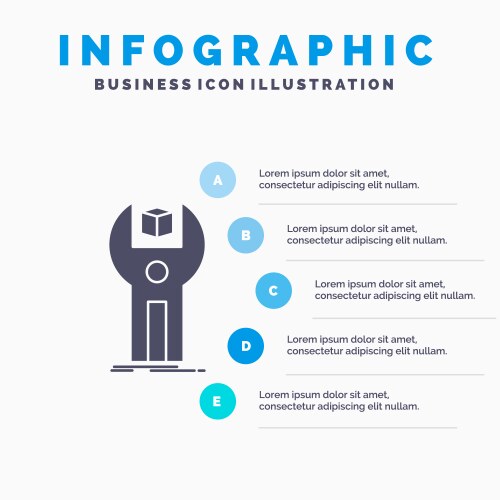 INFOGRAPHIC
BUSINESS ICON ILLUSTRATION

A
Lorem ipsum dolor sit amet, consectetur adipiscing elit nullam.

B
Lorem ipsum dolor sit amet, consectetur adipiscing elit nullam.

C
Lorem ipsum dolor sit amet, consectetur adipiscing elit nullam.

D
Lorem ipsum dolor sit amet, consectetur adipiscing elit nullam.

E
Lorem ipsum dolor sit amet, consectetur adipiscing elit nullam.