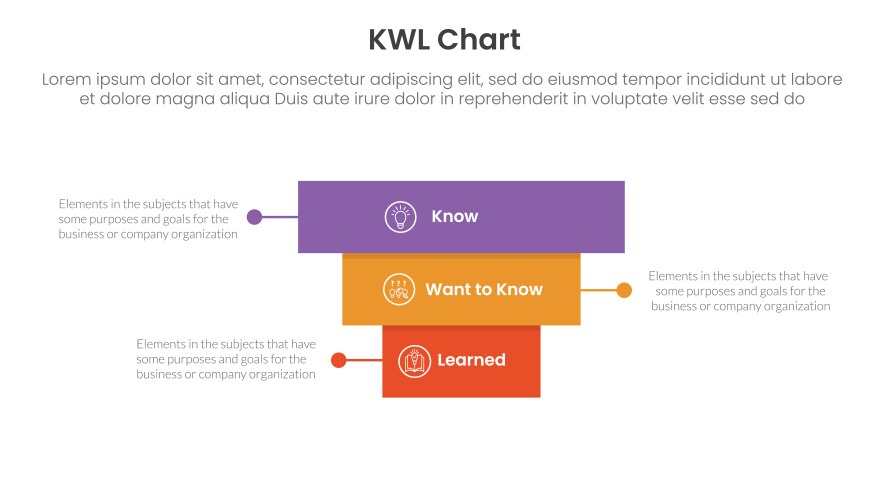 KWL Chart

Lorem ipsum dolor sit amet, consectetur adipiscing elit, sed do eiusmod tempor incididunt ut labore et dolore magna aliqua Duis aute irure dolor in reprehenderit in voluptate velit esse sed do

Elements in the subjects that have some purposes and goals for the business or company organization

Know

Want to Know

Elements in the subjects that have some purposes and goals for the business or company organization

Elements in the subjects that have some purposes and goals for the business or company organization

Learned