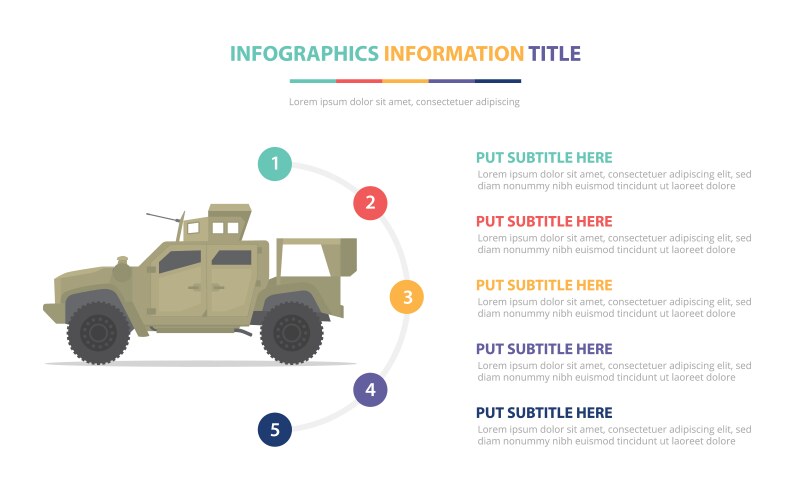 INFOGRAPHICS INFORMATION TITLE

Lorem ipsum dolor sit amet, consectetuer adipiscing

1

2

3

4

5

PUT SUBTITLE HERE
Lorem ipsum dolor sit amet, consectetuer adipiscing elit, sed diam nonummy nibh euismod tincidunt ut laoreet dolore

PUT SUBTITLE HERE
Lorem ipsum dolor sit amet, consectetuer adipiscing elit, sed diam nonummy nibh euismod tincidunt ut laoreet dolore

PUT SUBTITLE HERE
Lorem ipsum dolor sit amet, consectetuer adipiscing elit, sed diam nonummy nibh euismod tincidunt ut laoreet dolore

PUT SUBTITLE HERE
Lorem ipsum dolor sit amet, consectetuer adipiscing elit, sed diam nonummy nibh euismod tincidunt ut laoreet dolore

PUT SUBTITLE HERE
Lorem ipsum dolor sit amet, consectetuer adipiscing elit, sed diam nonummy nibh euismod tincidunt ut laoreet dolore