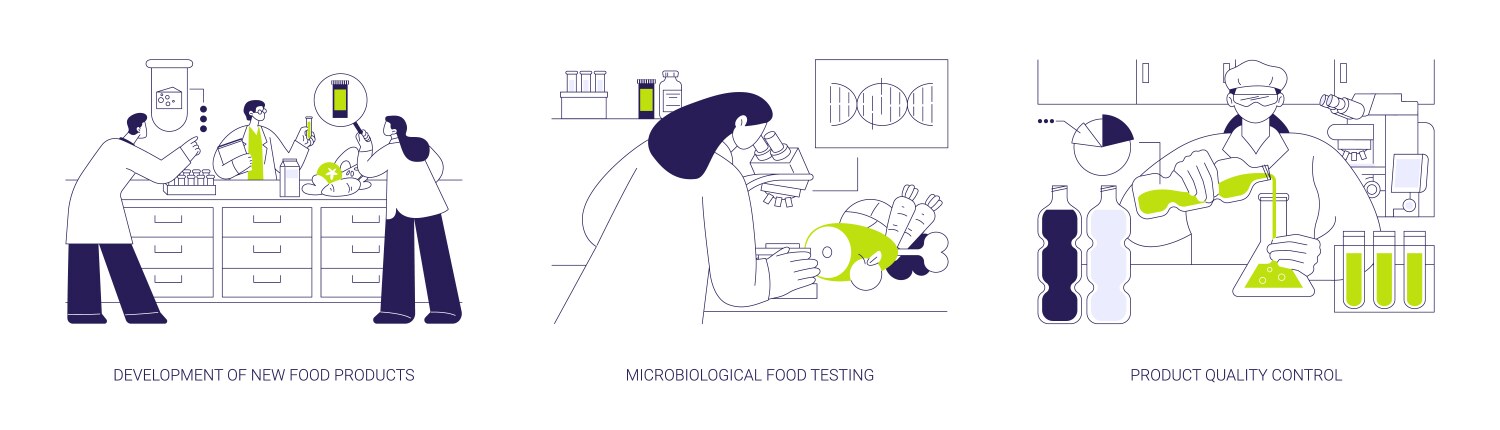 DEVELOPMENT OF NEW FOOD PRODUCTS

MICROBIOLOGICAL FOOD TESTING

PRODUCT QUALITY CONTROL