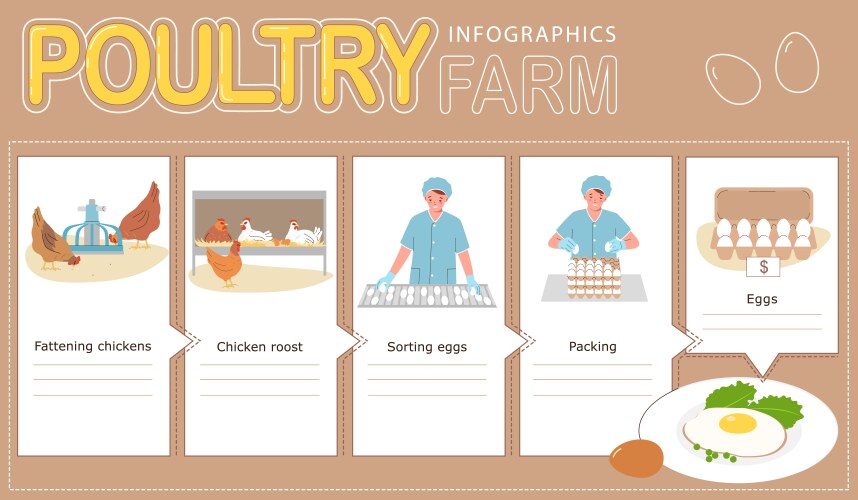 POULTRY INFOGRAPHICS FARM

Fattening chickens

Chicken roost

Sorting eggs

Packing

$

Eggs