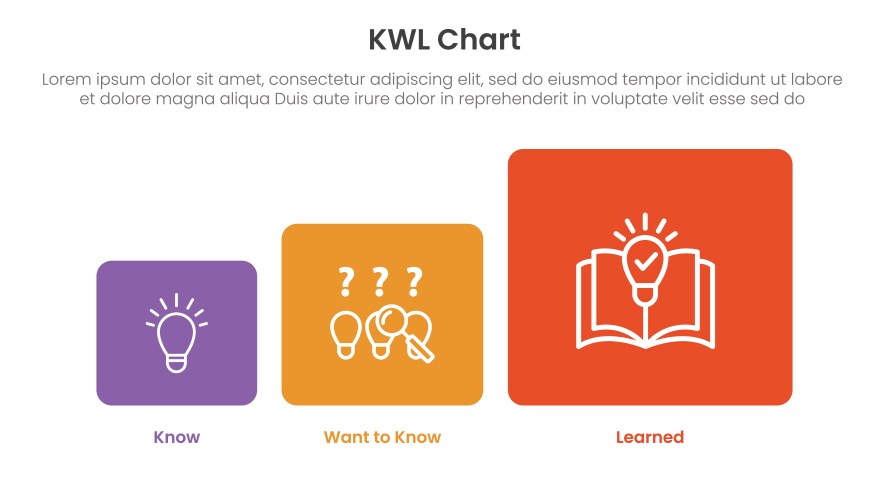 KWL Chart

Lorem ipsum dolor sit amet, consectetur adipiscing elit, sed do eiusmod tempor incididunt ut labore et dolore magna aliqua Duis aute irure dolor in reprehenderit in voluptate velit esse sed do

? ? ?

Know

Want to Know

Learned