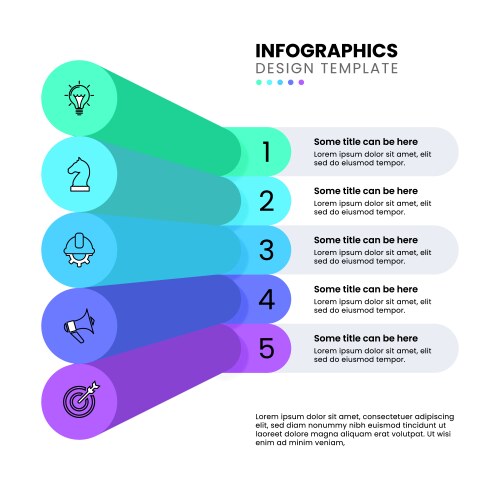 INFOGRAPHICS
DESIGN TEMPLATE

1
Some title can be here
Lorem ipsum dolor sit amet, elit sed do eiusmod tempor.

2
Some title can be here
Lorem ipsum dolor sit amet, elit sed do eiusmod tempor.

3
Some title can be here
Lorem ipsum dolor sit amet, elit sed do eiusmod tempor.

4
Some title can be here
Lorem ipsum dolor sit amet, elit sed do eiusmod tempor.

5
Some title can be here
Lorem ipsum dolor sit amet, elit sed do eiusmod tempor.

Lorem ipsum dolor sit amet, consectetuer adipiscing elit, sed diam nonummy nibh euismod tincidunt ut laoreet dolore magna aliquam erat volutpat. Ut wisi enim ad minim veniam,