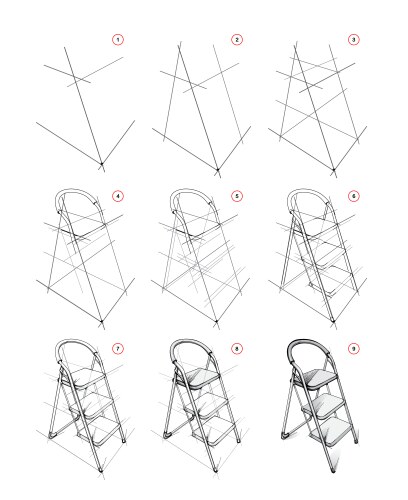 1

2

3

4

5

6

7

8

9