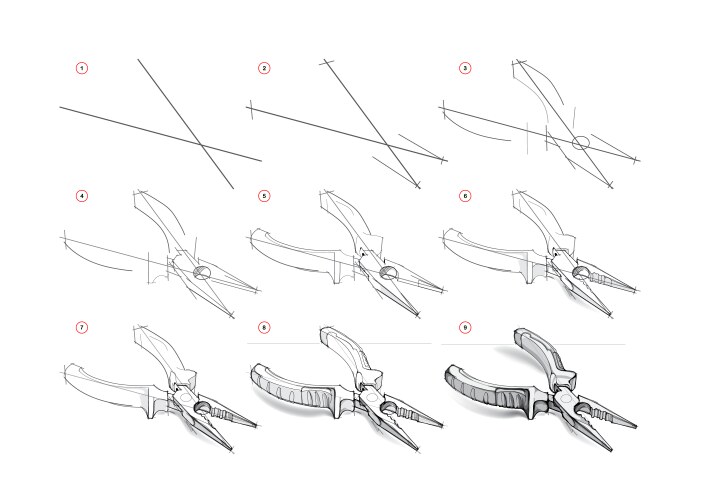 1

2

3

4

5

6

7

8

9