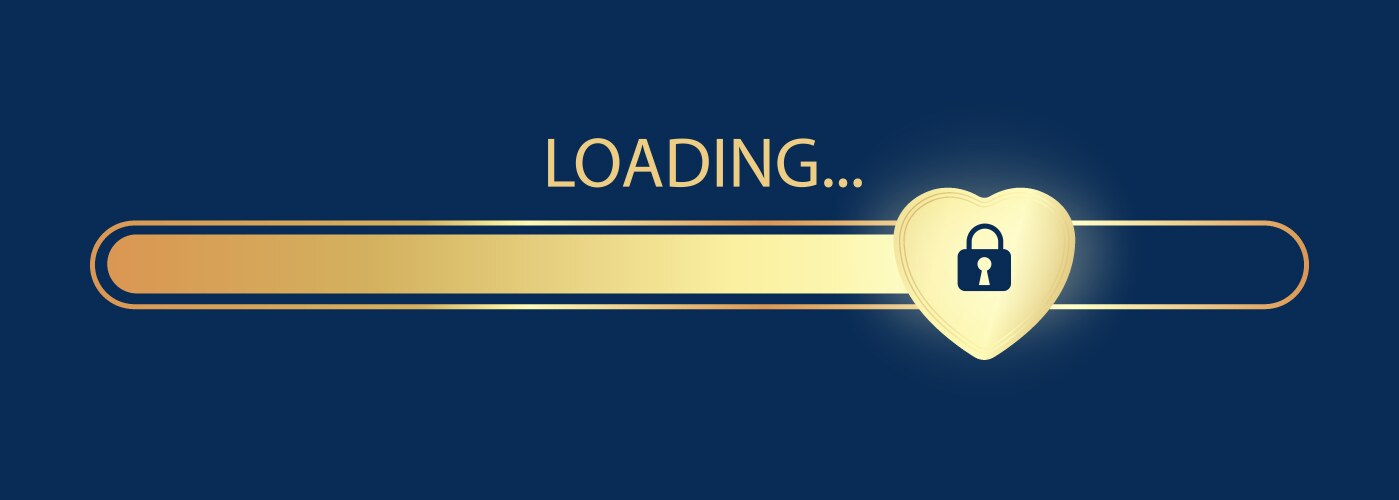 LOADING...