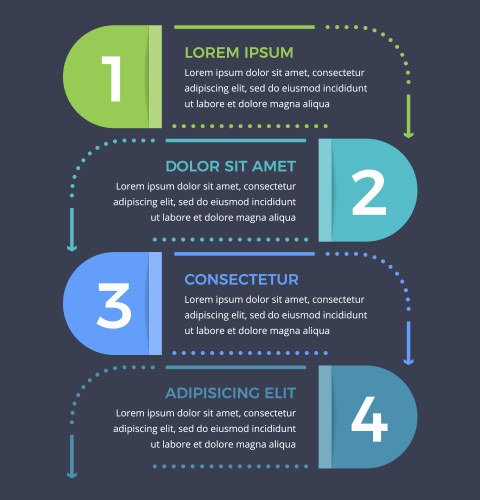 1

LOREM IPSUM

Lorem ipsum dolor sit amet, consectetur adipiscing elit, sed do eiusmod incididunt ut labore et dolore magna aliqua

DOLOR SIT AMET

Lorem ipsum dolor sit amet, consectetur adipiscing elit, sed do eiusmod incididunt ut labore et dolore magna aliqua

2

3

CONSECTETUR

Lorem ipsum dolor sit amet, consectetur adipiscing elit, sed do eiusmod incididunt ut labore et dolore magna aliqua

ADIPISICING ELIT

Lorem ipsum dolor sit amet, consectetur adipiscing elit, sed do eiusmod incididunt ut labore et dolore magna aliqua

4