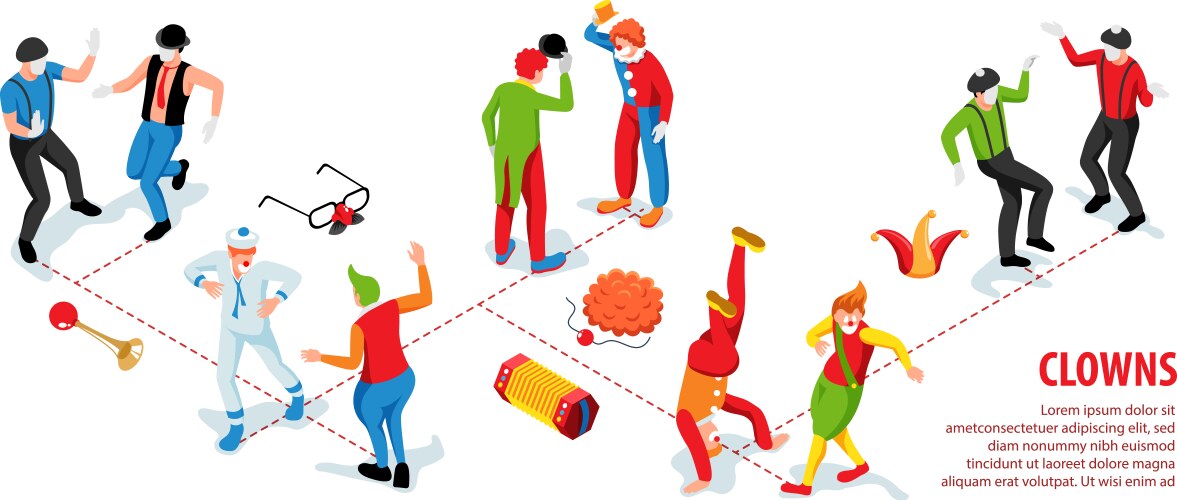 CLOWNS

Lorem ipsum dolor sit ametconsectetuer adipiscing elit, sed diam nonummy nibh euismod tincidunt ut laoreet dolore magna aliquam erat volutpat. Ut wisi enim ad