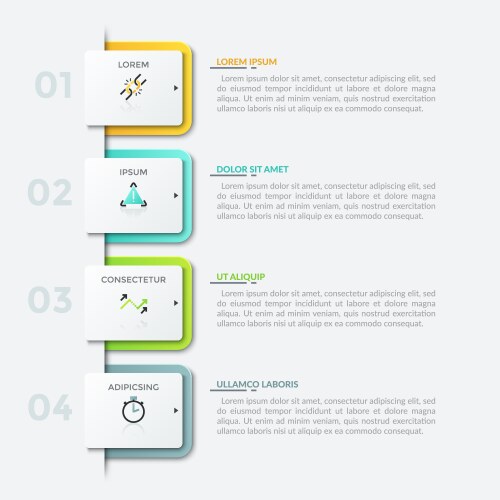 01

LOREM

LOREM IPSUM

Lorem ipsum dolor sit amet, consectetur adipiscing elit, sed do eiusmod tempor incididunt ut labore et dolore magna aliqua. Ut enim ad minim veniam, quis nostrud exercitation ullamco laboris nisi ut aliquip ex ea commodo consequat.

02

IPSUM

DOLOR SIT AMET

Lorem ipsum dolor sit amet, consectetur adipiscing elit, sed do eiusmod tempor incididunt ut labore et dolore magna aliqua. Ut enim ad minim veniam, quis nostrud exercitation ullamco laboris nisi ut aliquip ex ea commodo consequat.

03

CONSECTETUR

UT ALIQUIP

Lorem ipsum dolor sit amet, consectetur adipiscing elit, sed do eiusmod tempor incididunt ut labore et dolore magna aliqua. Ut enim ad minim veniam, quis nostrud exercitation ullamco laboris nisi ut aliquip ex ea commodo consequat.

04

ADIPICSING

ULLAMCO LABORIS

Lorem ipsum dolor sit amet, consectetur adipiscing elit, sed do eiusmod tempor incididunt ut labore et dolore magna aliqua. Ut enim ad minim veniam, quis nostrud exercitation ullamco laboris nisi ut aliquip ex ea commodo consequat.