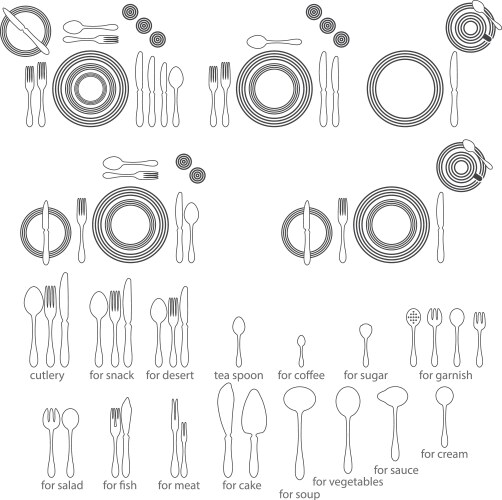 cutlery
for snack
for desert
tea spoon
for coffee
for sugar
for garnish

for salad
for fish
for meat
for cake
for soup
for vegetables
for sauce
for cream