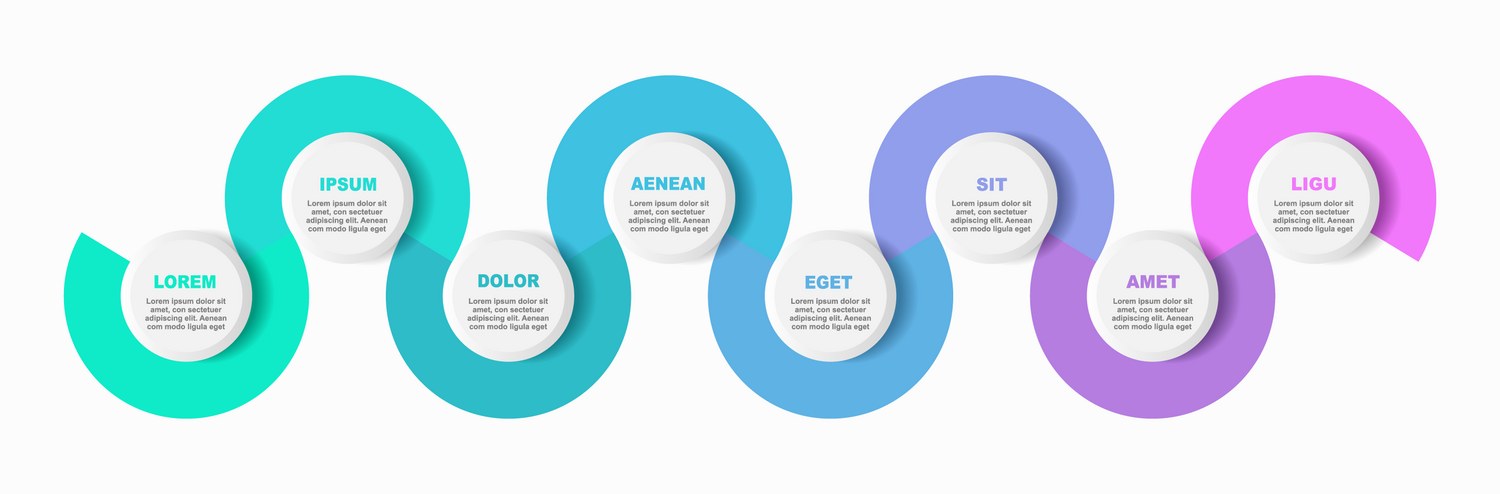 LOREM
Lorem ipsum dolor sit amet, con sectetuer adipiscing elit. Aenean com modo ligula eget

IPSUM
Lorem ipsum dolor sit amet, con sectetuer adipiscing elit. Aenean com modo ligula eget

DOLOR
Lorem ipsum dolor sit amet, con sectetuer adipiscing elit. Aenean com modo ligula eget

AENEAN
Lorem ipsum dolor sit amet, con sectetuer adipiscing elit. Aenean com modo ligula eget

EGET
Lorem ipsum dolor sit amet, con sectetuer adipiscing elit. Aenean com modo ligula eget

SIT
Lorem ipsum dolor sit amet, con sectetuer adipiscing elit. Aenean com modo ligula eget

AMET
Lorem ipsum dolor sit amet, con sectetuer adipiscing elit. Aenean com modo ligula eget

LIGU
Lorem ipsum dolor sit amet, con sectetuer adipiscing elit. Aenean com modo ligula eget