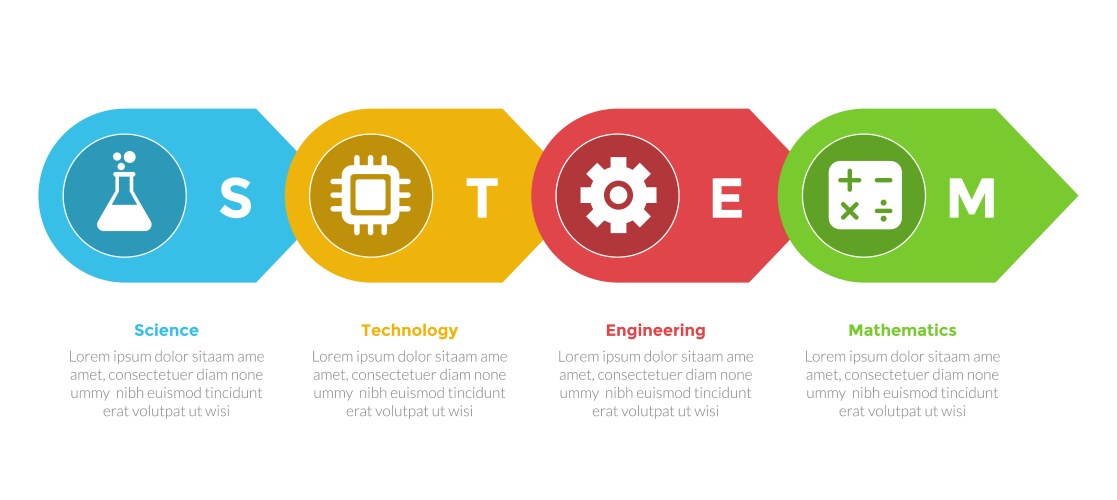 S

T

E

M

Science
Lorem ipsum dolor sitaam ame amet, consectetuer diam none ummy nibh euismod tincidunt erat volutpat ut wisi

Technology
Lorem ipsum dolor sitaam ame amet, consectetuer diam none ummy nibh euismod tincidunt erat volutpat ut wisi

Engineering
Lorem ipsum dolor sitaam ame amet, consectetuer diam none ummy nibh euismod tincidunt erat volutpat ut wisi

Mathematics
Lorem ipsum dolor sitaam ame amet, consectetuer diam none ummy nibh euismod tincidunt erat volutpat ut wisi