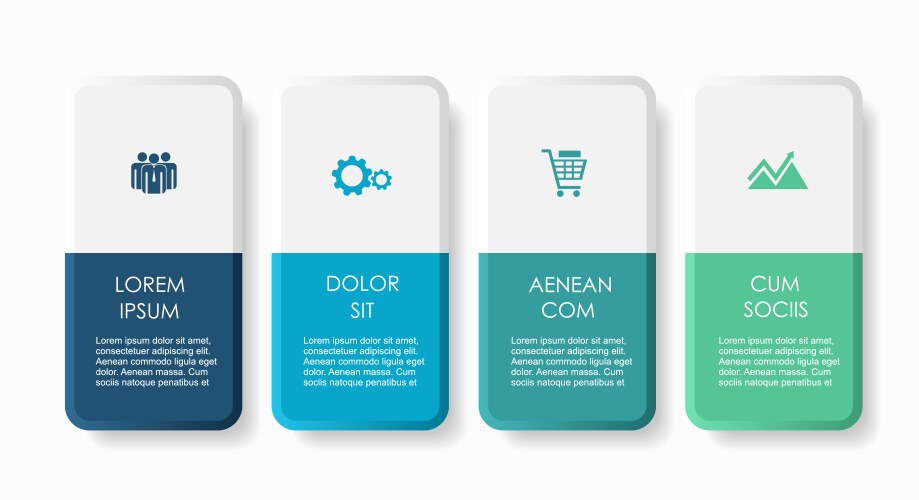 LOREM IPSUM

Lorem ipsum dolor sit amet, consectetuer adipiscing elit. Aenean commodo ligula eget dolor. Aenean massa. Cum sociis natoque penatibus et

DOLOR SIT

Lorem ipsum dolor sit amet, consectetuer adipiscing elit. Aenean commodo ligula eget dolor. Aenean massa. Cum sociis natoque penatibus et

AENEAN COM

Lorem ipsum dolor sit amet, consectetuer adipiscing elit. Aenean commodo ligula eget dolor. Aenean massa. Cum sociis natoque penatibus et

CUM SOCIIS

Lorem ipsum dolor sit amet, consectetuer adipiscing elit. Aenean commodo ligula eget dolor. Aenean massa. Cum sociis natoque penatibus et