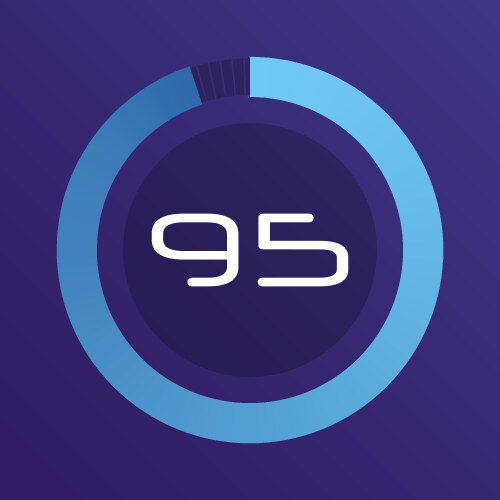 95