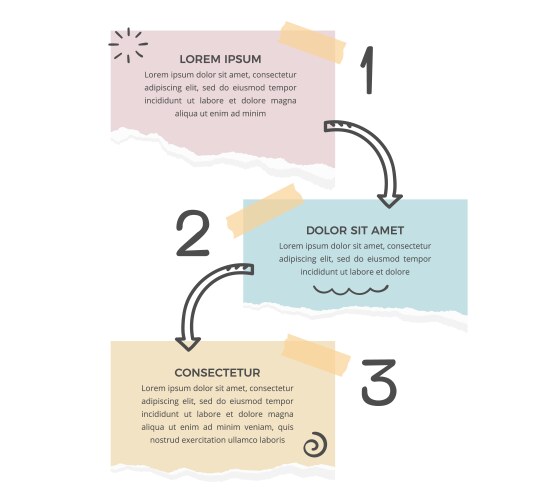 LOREM IPSUM

Lorem ipsum dolor sit amet, consectetur adipiscing elit, sed do eiusmod tempor incididunt ut labore et dolore magna aliqua ut enim ad minim

1

2

DOLOR SIT AMET

Lorem ipsum dolor sit amet, consectetur adipiscing elit, sed do eiusmod tempor incididunt ut labore et dolore

CONSECTETUR

Lorem ipsum dolor sit amet, consectetur adipiscing elit, sed do eiusmod tempor incididunt ut labore et dolore magna aliqua ut enim ad minim veniam, quis nostrud exercitation ullamco laboris

3