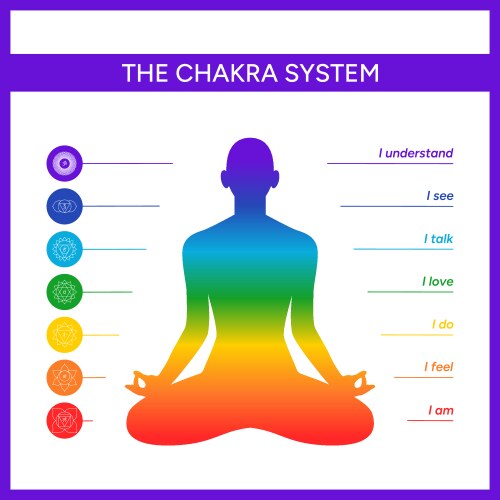 THE CHAKRA SYSTEM

I understand

I see

I talk

I love

I do

I feel

I am