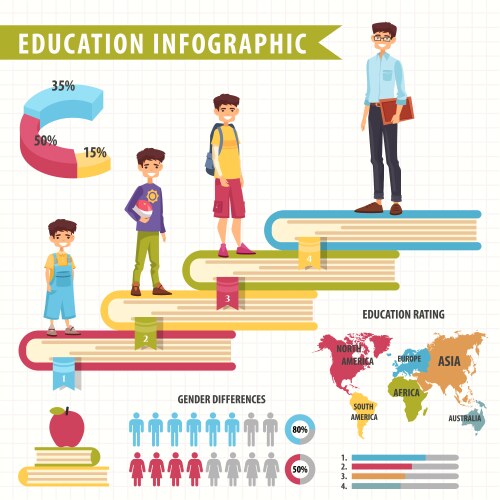 EDUCATION INFOGRAPHIC

35%

50%

15%

4

3

2

1

EDUCATION RATING

NORTH AMERICA

EUROPE

ASIA

AFRICA

SOUTH AMERICA

AUSTRALIA

GENDER DIFFERENCES

80%

50%

1.

2.

3.

4.