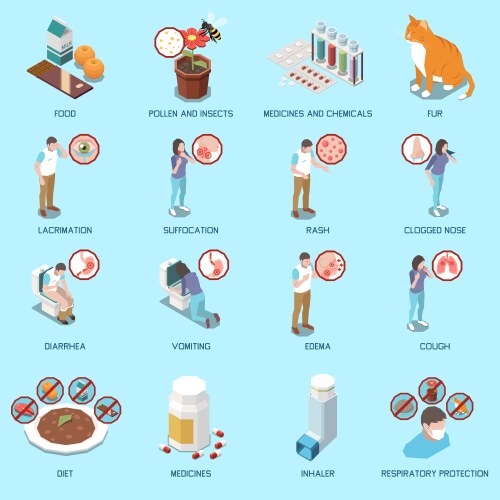 MILK

FOOD

POLLEN AND INSECTS

MEDICINES AND CHEMICALS

FUR

LACRIMATION

SUFFOCATION

RASH

CLOGGED NOSE

DIARRHEA

VOMITING

EDEMA

COUGH

DIET

MEDICINES

INHALER

RESPIRATORY PROTECTION