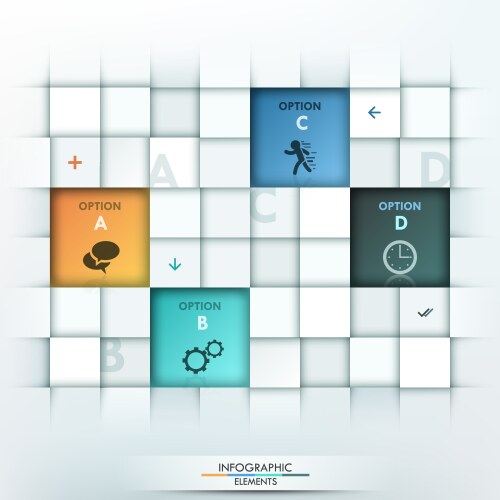 OPTION
C

A

D

OPTION
A

C

OPTION
D

OPTION
B

B

INFOGRAPHIC
ELEMENTS