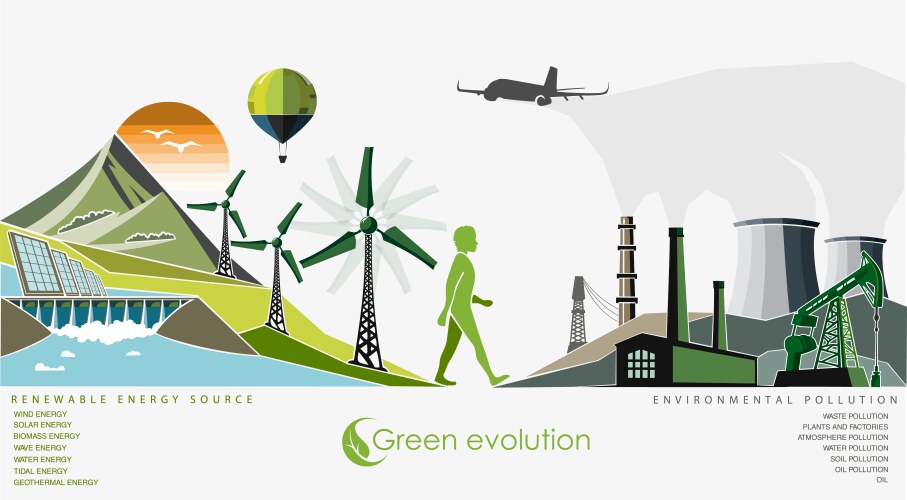 RENEWABLE ENERGY SOURCE

WIND ENERGY
SOLAR ENERGY
BIOMASS ENERGY
WAVE ENERGY
WATER ENERGY
TIDAL ENERGY
GEOTHERMAL ENERGY

Green evolution

ENVIRONMENTAL POLLUTION

WASTE POLLUTION
PLANTS AND FACTORIES
ATMOSPHERE POLLUTION
WATER POLLUTION
SOIL POLLUTION
OIL POLLUTION
OIL