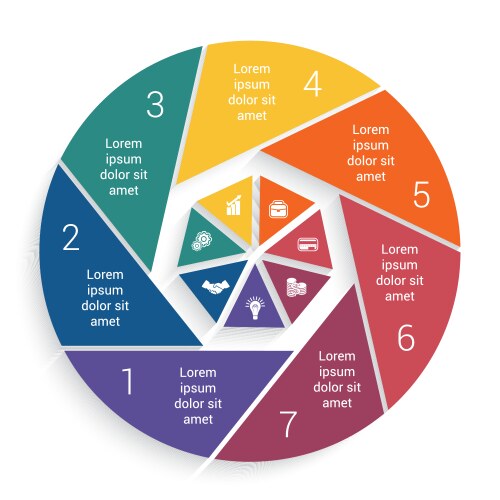 1
Lorem ipsum dolor sit amet

2
Lorem ipsum dolor sit amet

3
Lorem ipsum dolor sit amet

4
Lorem ipsum dolor sit amet

5
Lorem ipsum dolor sit amet

6
Lorem ipsum dolor sit amet

7
Lorem ipsum dolor sit amet