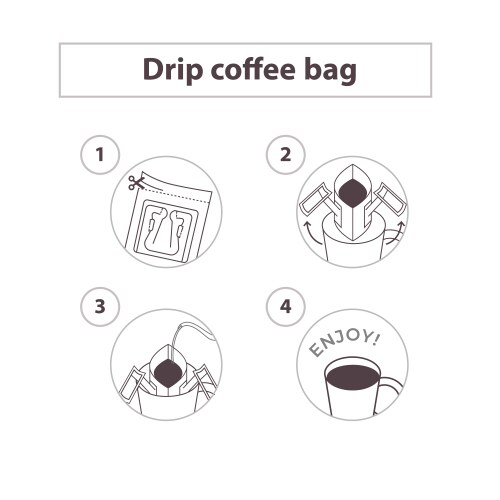 Drip coffee bag

1

2

3

4

ENJOY!