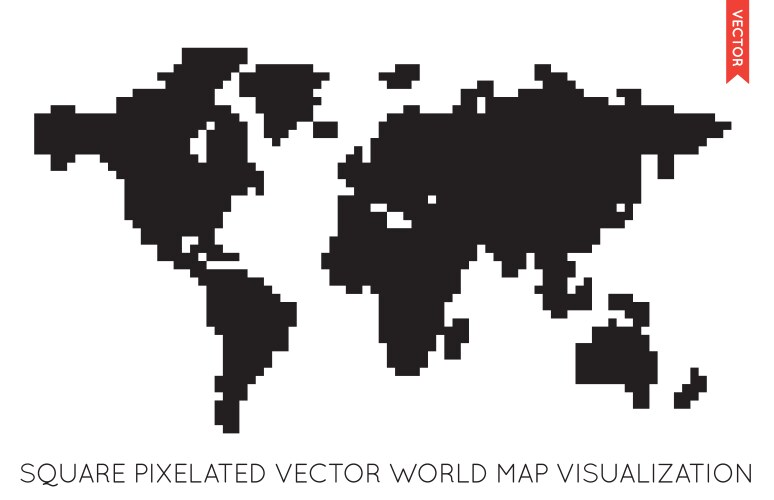 VECTOR

SQUARE PIXELATED VECTOR WORLD MAP VISUALIZATION