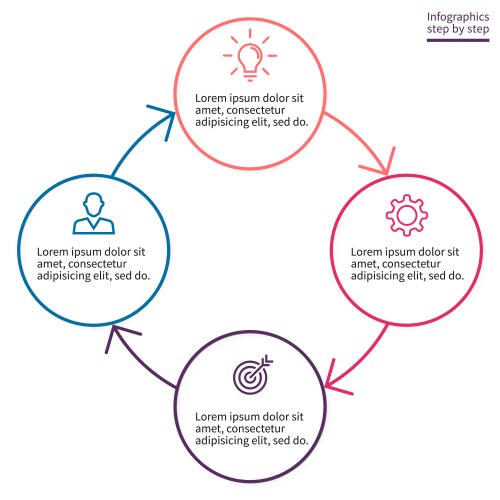 Infographics step by step

Lorem ipsum dolor sit amet, consectetur adipisicing elit, sed do.

Lorem ipsum dolor sit amet, consectetur adipisicing elit, sed do.

Lorem ipsum dolor sit amet, consectetur adipisicing elit, sed do.

Lorem ipsum dolor sit amet, consectetur adipisicing elit, sed do.