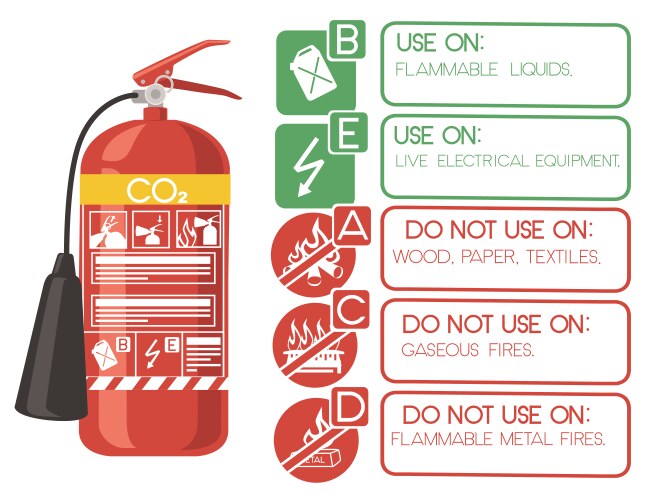 $CO_2$

B E

B
USE ON:
FLAMMABLE LIQUIDS.

E
USE ON:
LIVE ELECTRICAL EQUIPMENT.

A
DO NOT USE ON:
WOOD, PAPER, TEXTILES.

C
DO NOT USE ON:
GASEOUS FIRES.

D
METAL
DO NOT USE ON:
FLAMMABLE METAL FIRES.