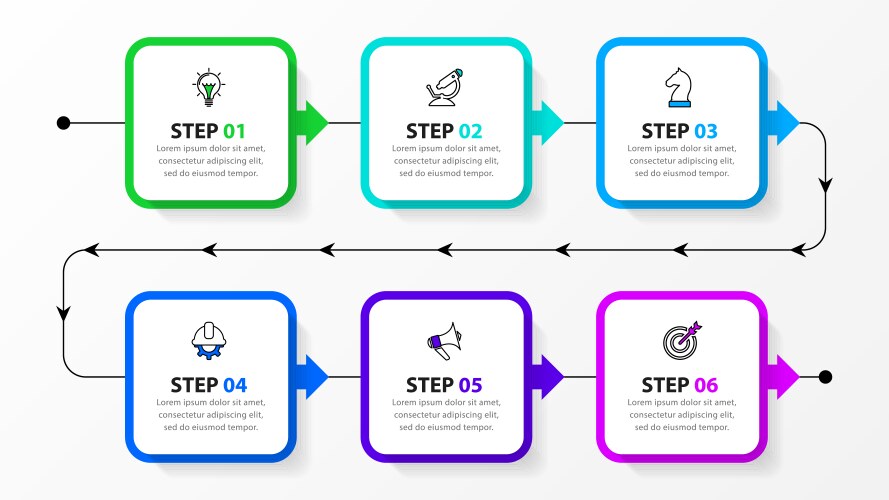 STEP 01
Lorem ipsum dolor sit amet, consectetur adipiscing elit, sed do eiusmod tempor.

STEP 02
Lorem ipsum dolor sit amet, consectetur adipiscing elit, sed do eiusmod tempor.

STEP 03
Lorem ipsum dolor sit amet, consectetur adipiscing elit, sed do eiusmod tempor.

STEP 04
Lorem ipsum dolor sit amet, consectetur adipiscing elit, sed do eiusmod tempor.

STEP 05
Lorem ipsum dolor sit amet, consectetur adipiscing elit, sed do eiusmod tempor.

STEP 06
Lorem ipsum dolor sit amet, consectetur adipiscing elit, sed do eiusmod tempor.