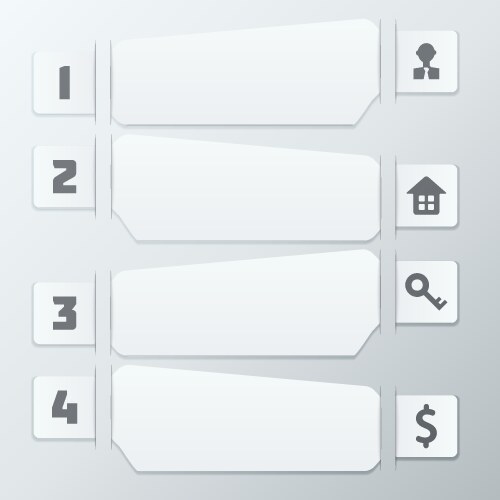 1

2

3

4

$