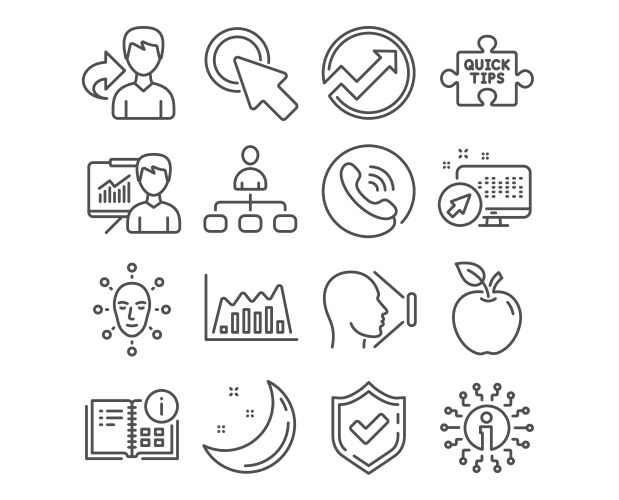 QUICK TIPS