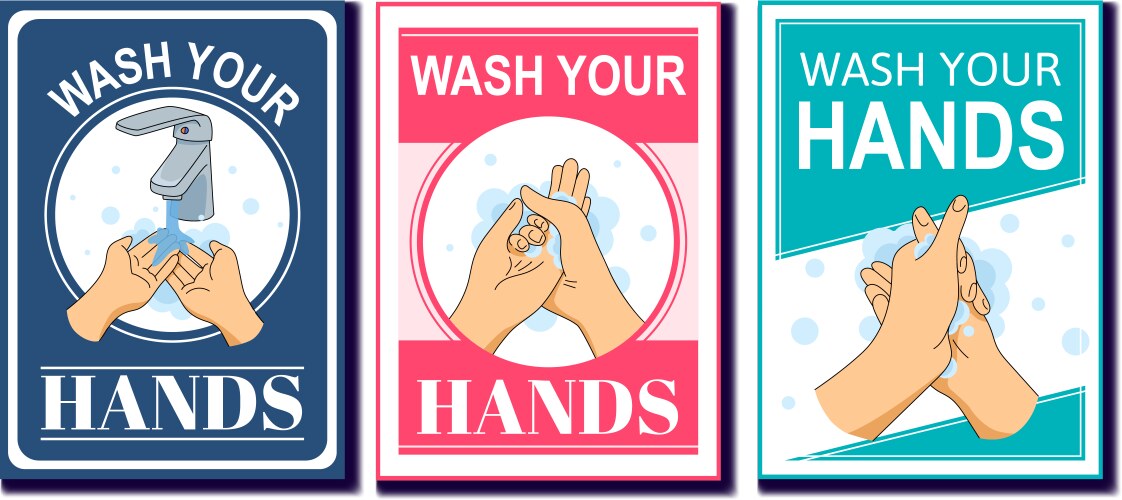 WASH YOUR
HANDS

WASH YOUR
HANDS

WASH YOUR
HANDS