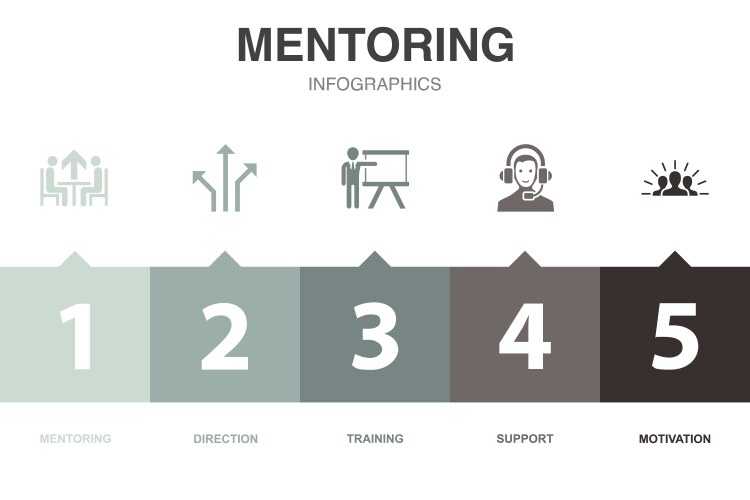 MENTORING

INFOGRAPHICS

1

2

3

4

5

MENTORING

DIRECTION

TRAINING

SUPPORT

MOTIVATION