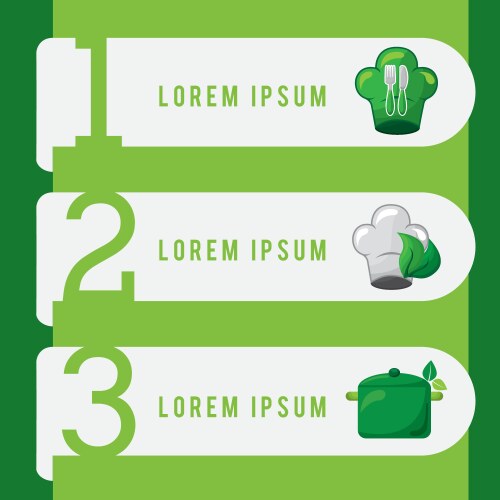 1
LOREM IPSUM

2
LOREM IPSUM

3
LOREM IPSUM