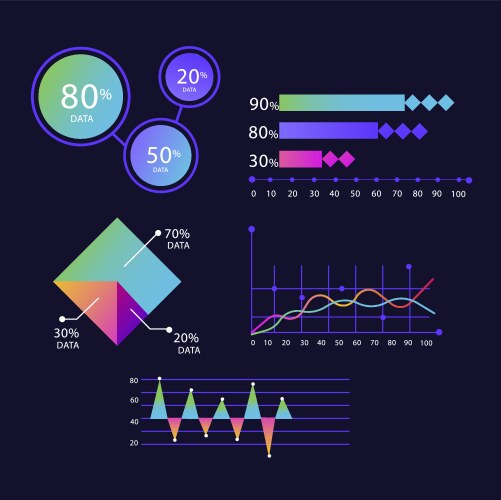 80%
DATA

20%
DATA

50%
DATA

90%
80%
30%
0 10 20 30 40 50 60 70 80 90 100

70%
DATA

30%
DATA

20%
DATA

0 10 20 30 40 50 60 70 80 90 100

80
60
40
20