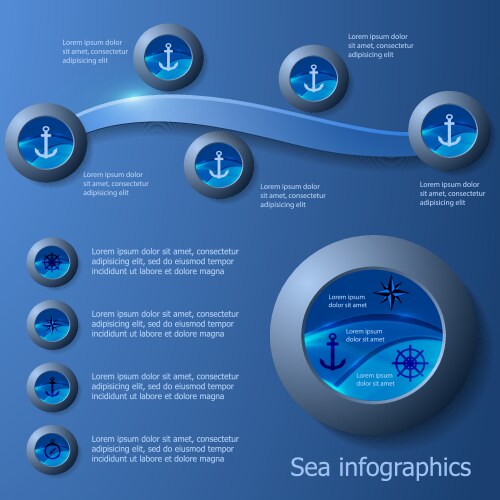 Lorem ipsum dolor sit amet, consectetur adipisicing elit

Lorem ipsum dolor sit amet, consectetur adipisicing elit

Lorem ipsum dolor sit amet, consectetur adipisicing elit

Lorem ipsum dolor sit amet, consectetur adipisicing elit

Lorem ipsum dolor sit amet, consectetur adipisicing elit

Lorem ipsum dolor sit amet, consectetur adipisicing elit, sed do eiusmod tempor incididunt ut labore et dolore magna

Lorem ipsum dolor sit amet, consectetur adipisicing elit, sed do eiusmod tempor incididunt ut labore et dolore magna

Lorem ipsum dolor sit amet, consectetur adipisicing elit, sed do eiusmod tempor incididunt ut labore et dolore magna

Lorem ipsum dolor sit amet, consectetur adipisicing elit, sed do eiusmod tempor incididunt ut labore et dolore magna

Lorem ipsum dolor sit amet

Lorem ipsum dolor sit amet

Lorem ipsum dolor sit amet

Sea infographics