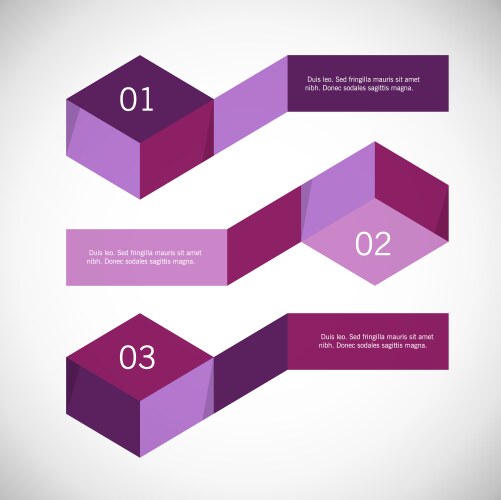 01

Duis leo. Sed fringilla mauris sit amet nibh. Donec sodales sagittis magna.

Duis leo. Sed fringilla mauris sit amet nibh. Donec sodales sagittis magna.

02

03

Duis leo. Sed fringilla mauris sit amet nibh. Donec sodales sagittis magna.